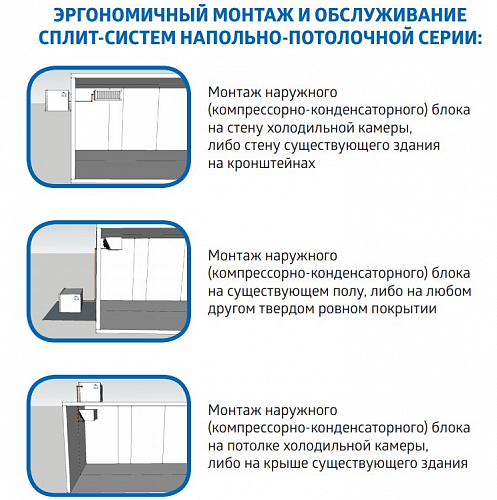 ЭРГОНОМИЧНЫЙ МОНТАЖ И ОБСЛУЖИВАНИЕ СПЛИТ-СИСТЕМ НАПОЛЬНО-ПОТОЛОЧНОЙ СЕРИИ:

Монтаж наружного (компрессорно-конденсаторного) блока на стену холодильной камеры, либо стену существующего здания на кронштейнах

Монтаж наружного (компрессорно-конденсаторного) блока на существующем полу, либо на любом другом твердом ровном покрытии

Монтаж наружного (компрессорно-конденсаторного) блока на потолке холодильной камеры, либо на крыше существующего здания