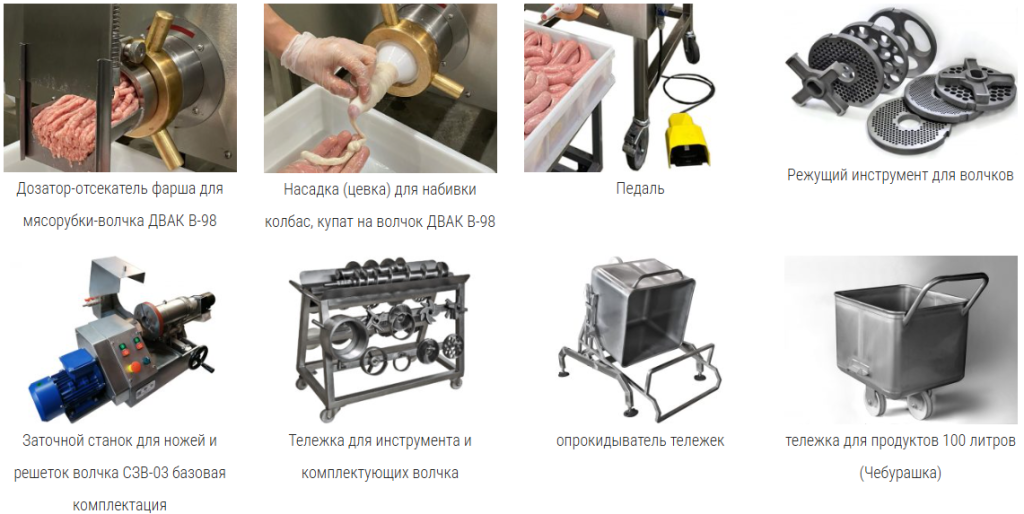 Дозатор-отсекатель фарша для мясорубки-волчка ДВАК В-98

Насадка (цевка) для набивки колбас, купат на волчок ДВАК В-98

Педаль

Режущий инструмент для волчков

Заточной станок для ножей и решеток волчка СЗВ-03 базовая комплектация

Тележка для инструмента и комплектующих волчка

опрокидыватель тележек

тележка для продуктов 100 литров (Чебурашка)