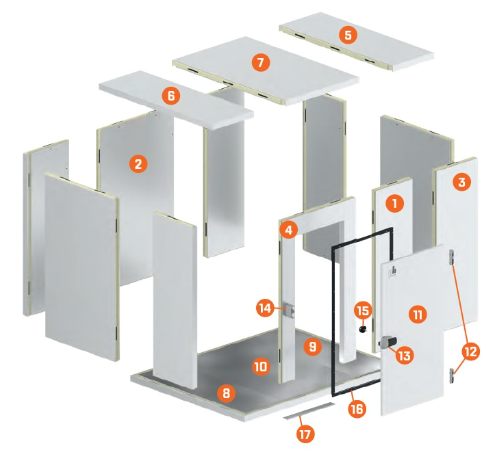 5
7
6
2
3
1
4
14
15
11
9
13
12
10
8
16
17